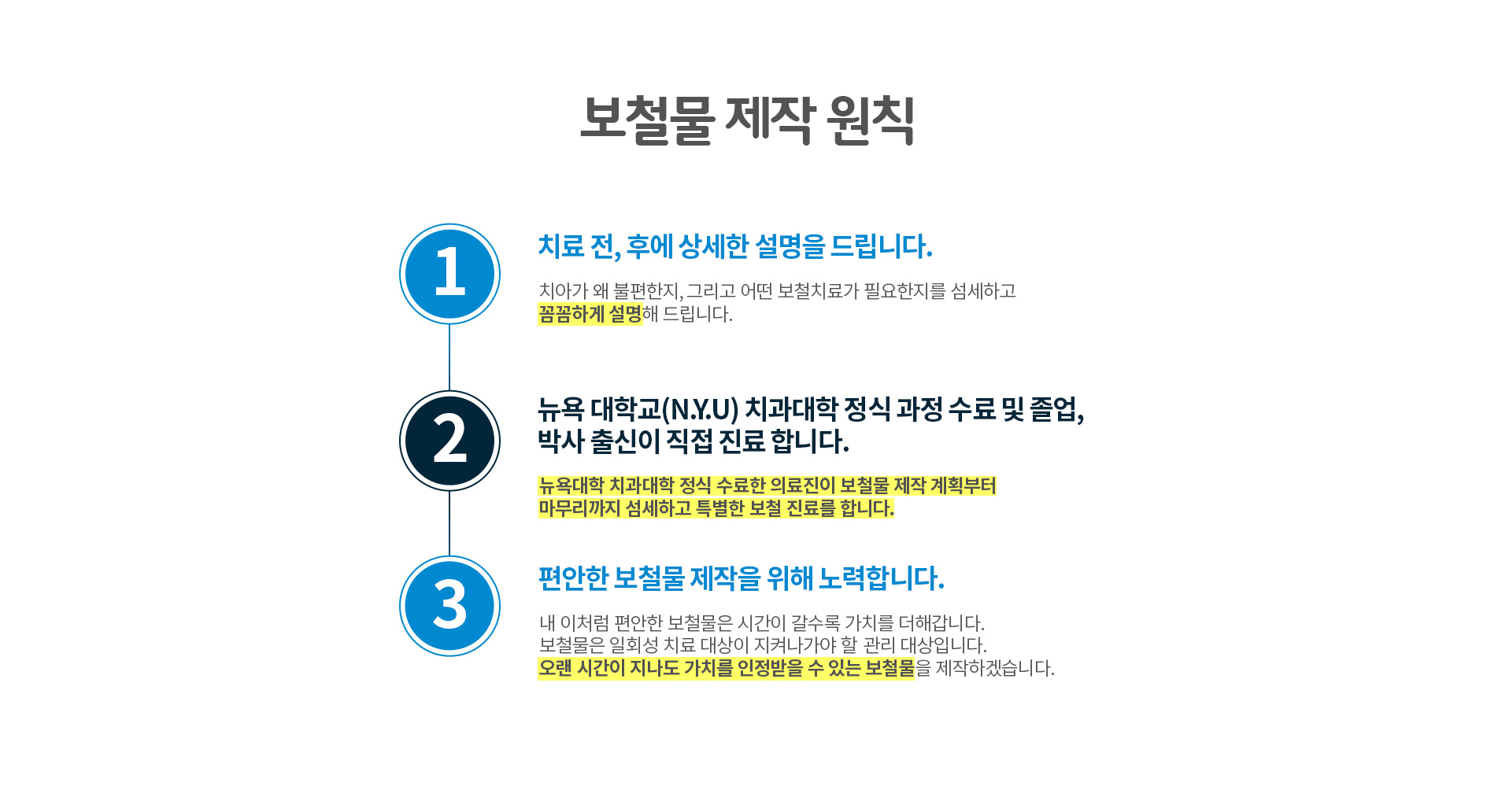 보철물 제작 원칙

1

치료 전, 후에 상세한 설명을 드립니다.

치아가 왜 불편한지, 그리고 어떤 보철치료가 필요한지를 섬세하고
꼼꼼하게 설명해 드립니다.

2

뉴욕 대학교(N.Y.U) 치과대학 정식 과정 수료 및 졸업,
박사 출신이 직접 진료 합니다.

뉴욕대학 치과대학 정식 수료한 의료진이 보철물 제작 계획부터
마무리까지 섬세하고 특별한 보철 진료를 합니다.

3

편안한 보철물 제작을 위해 노력합니다.

내 이처럼 편안한 보철물은 시간이 갈수록 가치를 더해갑니다.
보철물은 일회성 치료 대상이 지켜나가야 할 관리 대상입니다.
오랜 시간이 지나도 가치를 인정받을 수 있는 보철물을 제작하겠습니다.